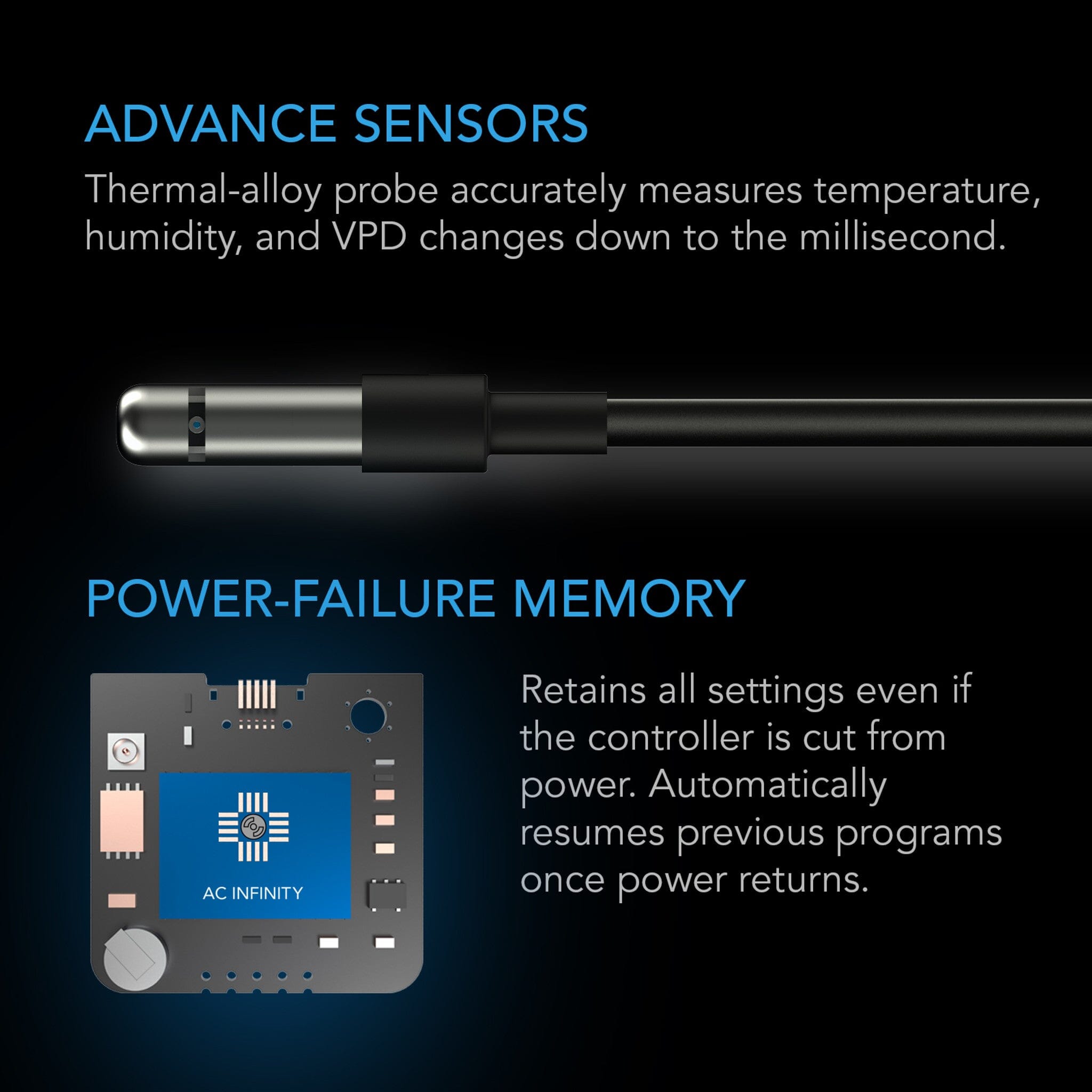 ADVANCE SENSORS

Thermal-alloy probe accurately measures temperature, humidity, and VPD changes down to the millisecond.

POWER-FAILURE MEMORY

AC INFINITY

Retains all settings even if the controller is cut from power. Automatically resumes previous programs once power returns.