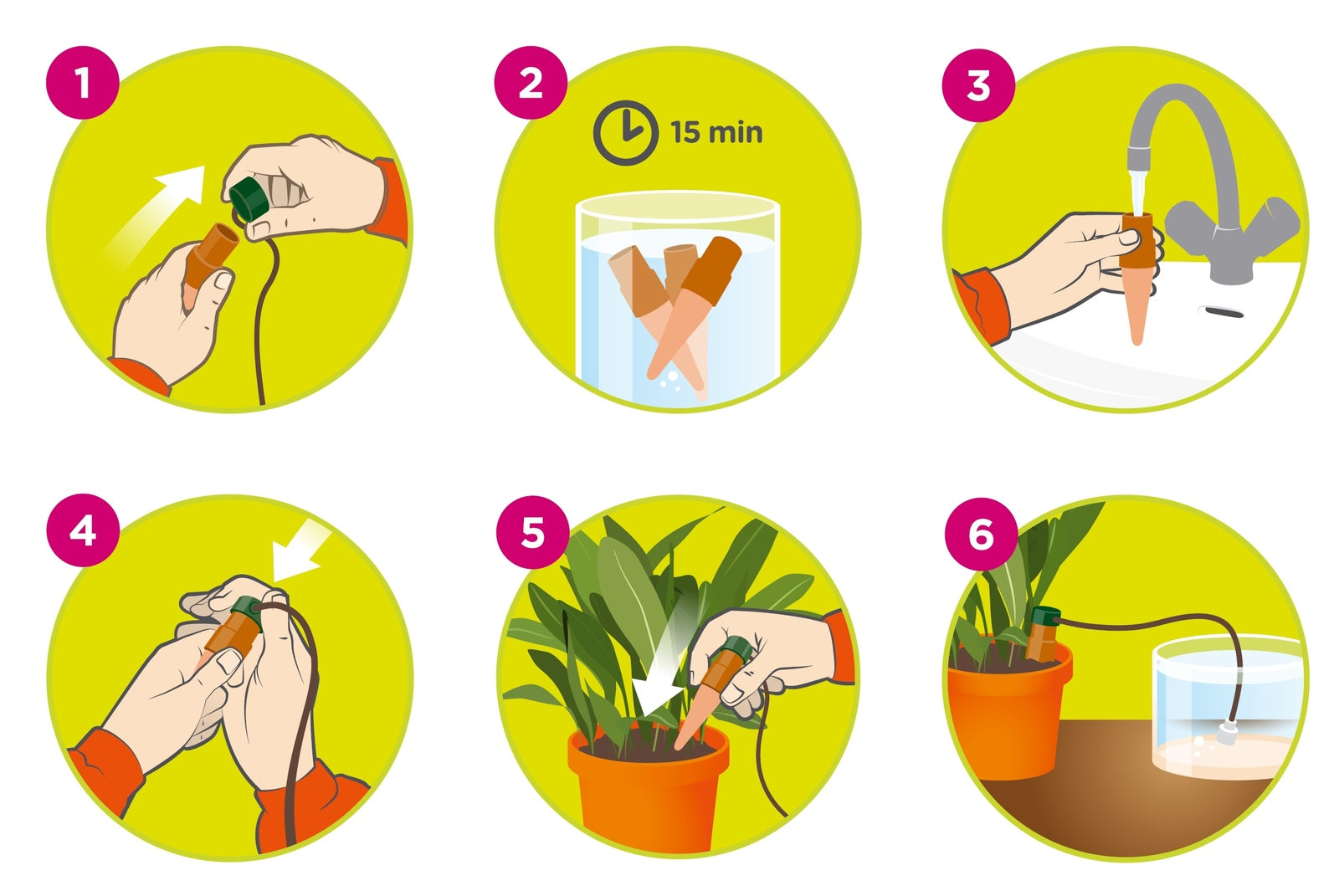 1

2

15 min

3

4

5

6