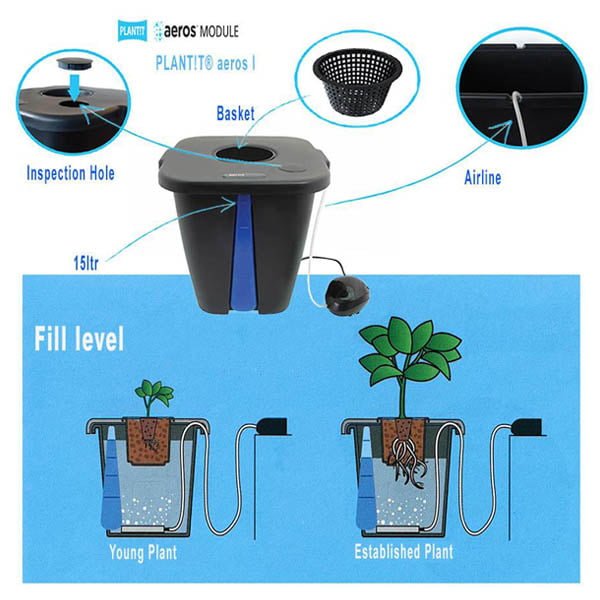 PLANT!T aeros MODULE

PLANT!T® aeros I

Basket

Inspection Hole

Airline

15ltr

Fill level

Young Plant

Established Plant